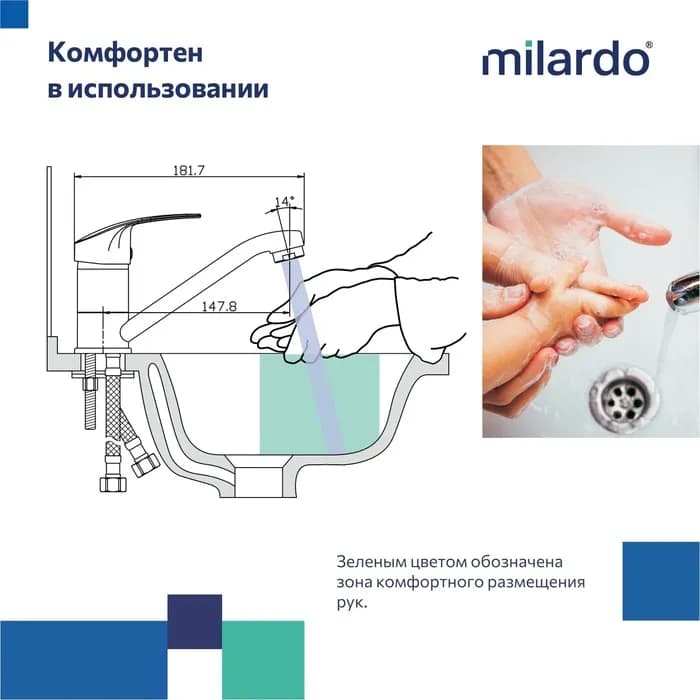 Комфортен в использовании

milardo®

181.7

14°

147.8

Зеленым цветом обозначена зона комфортного размещения рук.